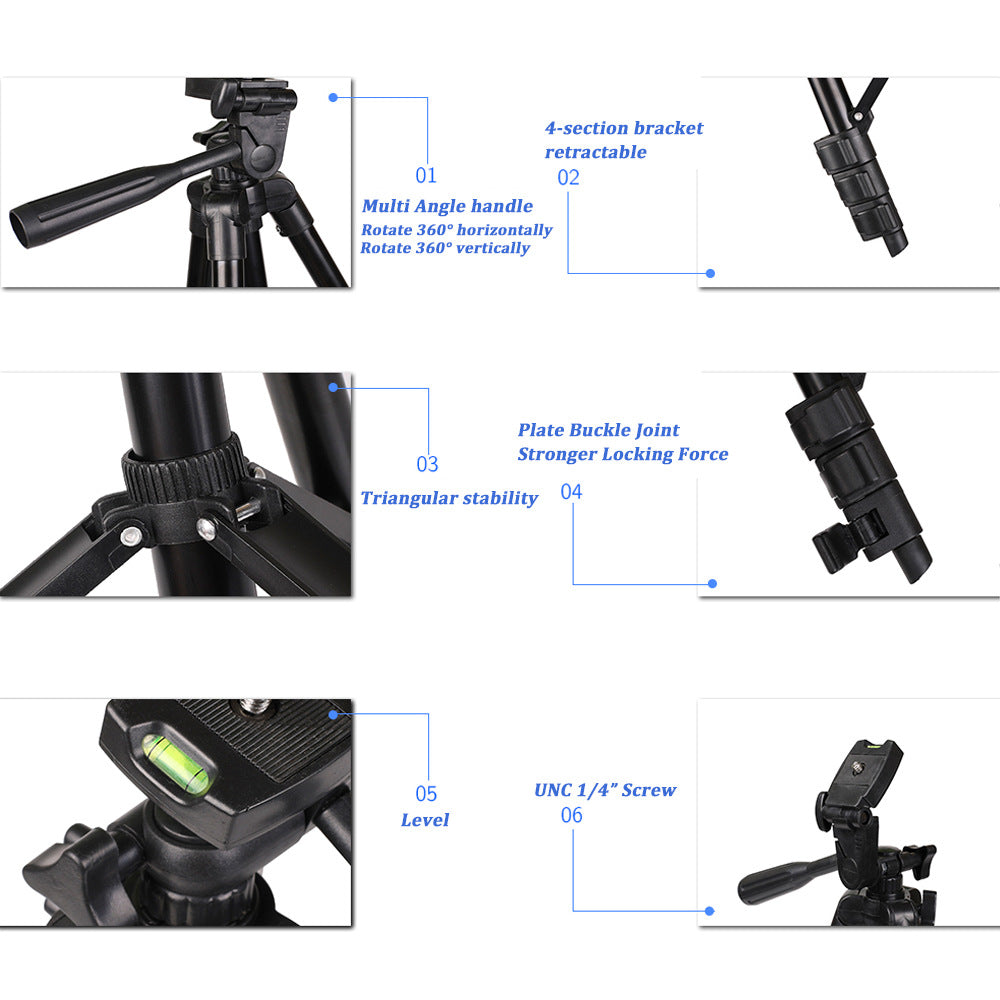 01
Multi Angle handle
Rotate 360° horizontally
Rotate 360° vertically

4-section bracket retractable
02

03
Triangular stability

Plate Buckle Joint
Stronger Locking Force
04

05
Level

UNC 1/4" Screw
06